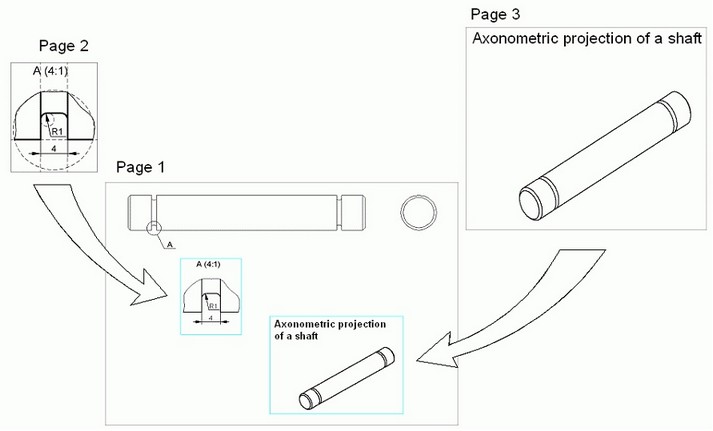 Page 2

A (4:1)

R1

4

Page 3

Axonometric projection of a shaft

Page 1

A

A (4:1)

R1

4

Axonometric projection of a shaft